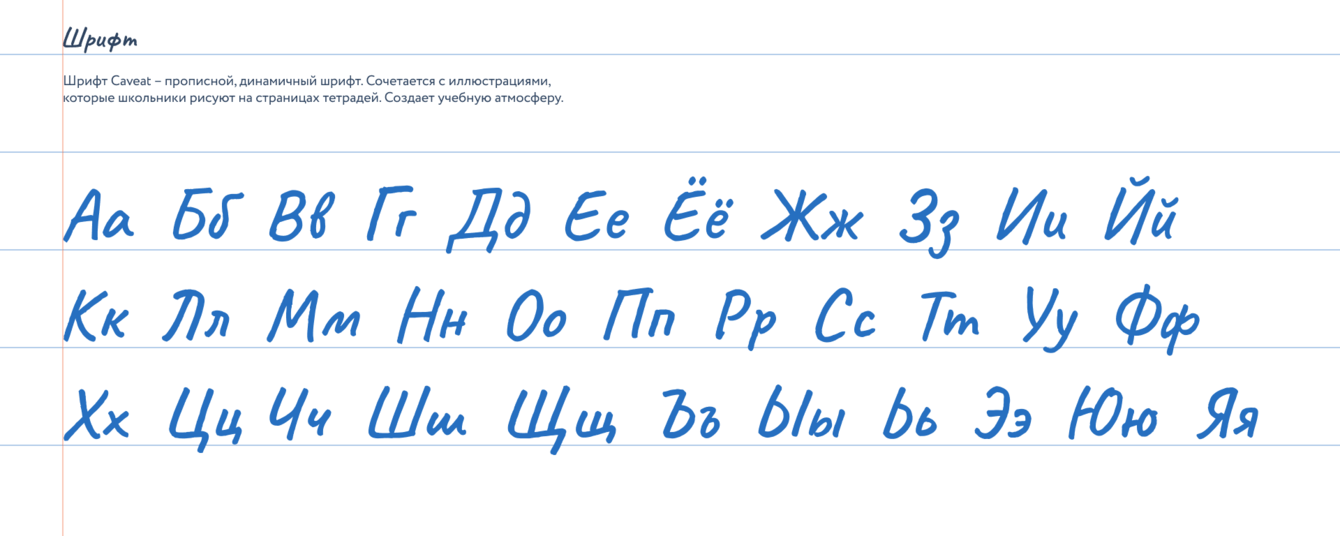 Шрифт

Шрифт Caveat – прописной, динамичный шрифт. Сочетается с иллюстрациями, которые школьники рисуют на страницах тетрадей. Создает учебную атмосферу.

Аа Бб Вв Гг Дд Ее Ёё Жж Зз Ии Йй

Кк Лл Мм Нн Оо Пп Рр Сс Тт Уу Фф

Хх Цц Чч Шш Щщ Ъъ Ыы Ьь Ээ Юю Яя