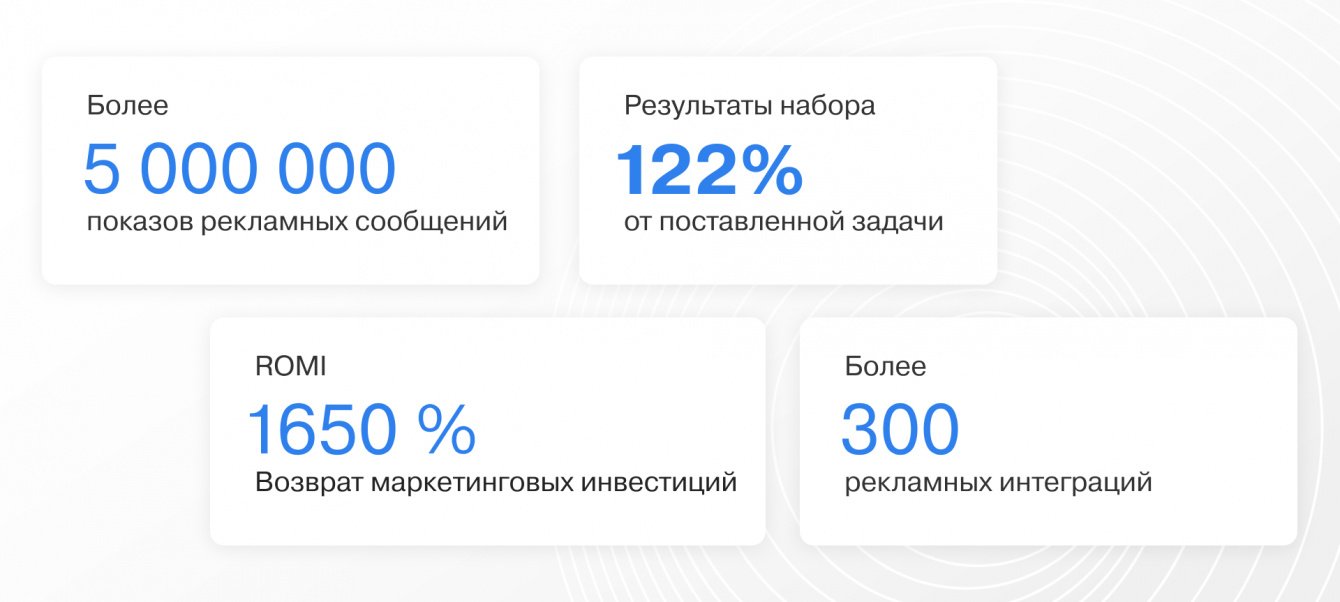 Более
5 000 000
показов рекламных сообщений

Результаты набора
122%
от поставленной задачи

ROMI
1650 %
Возврат маркетинговых инвестиций

Более
300
рекламных интеграций