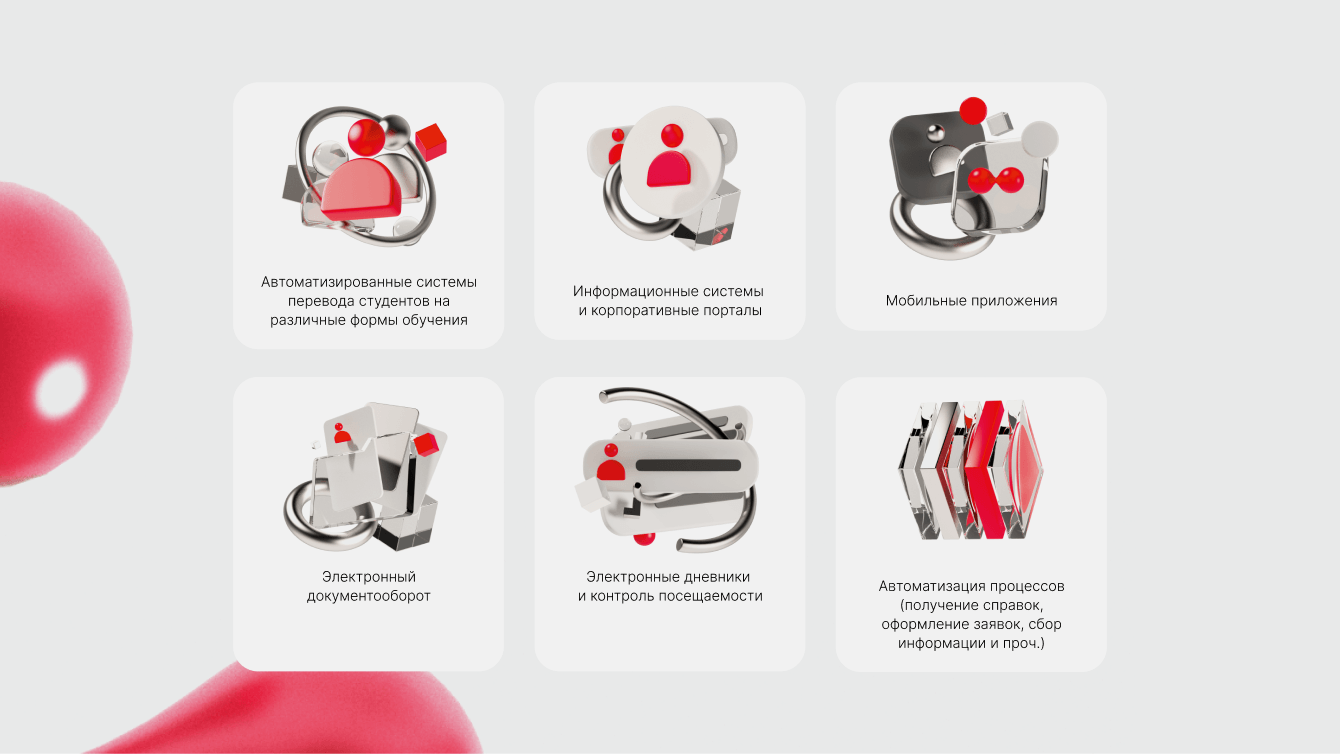 Автоматизированные системы перевода студентов на различные формы обучения

Информационные системы и корпоративные порталы

Мобильные приложения

Электронный документооборот

Электронные дневники и контроль посещаемости

Автоматизация процессов (получение справок, оформление заявок, сбор информации и проч.)