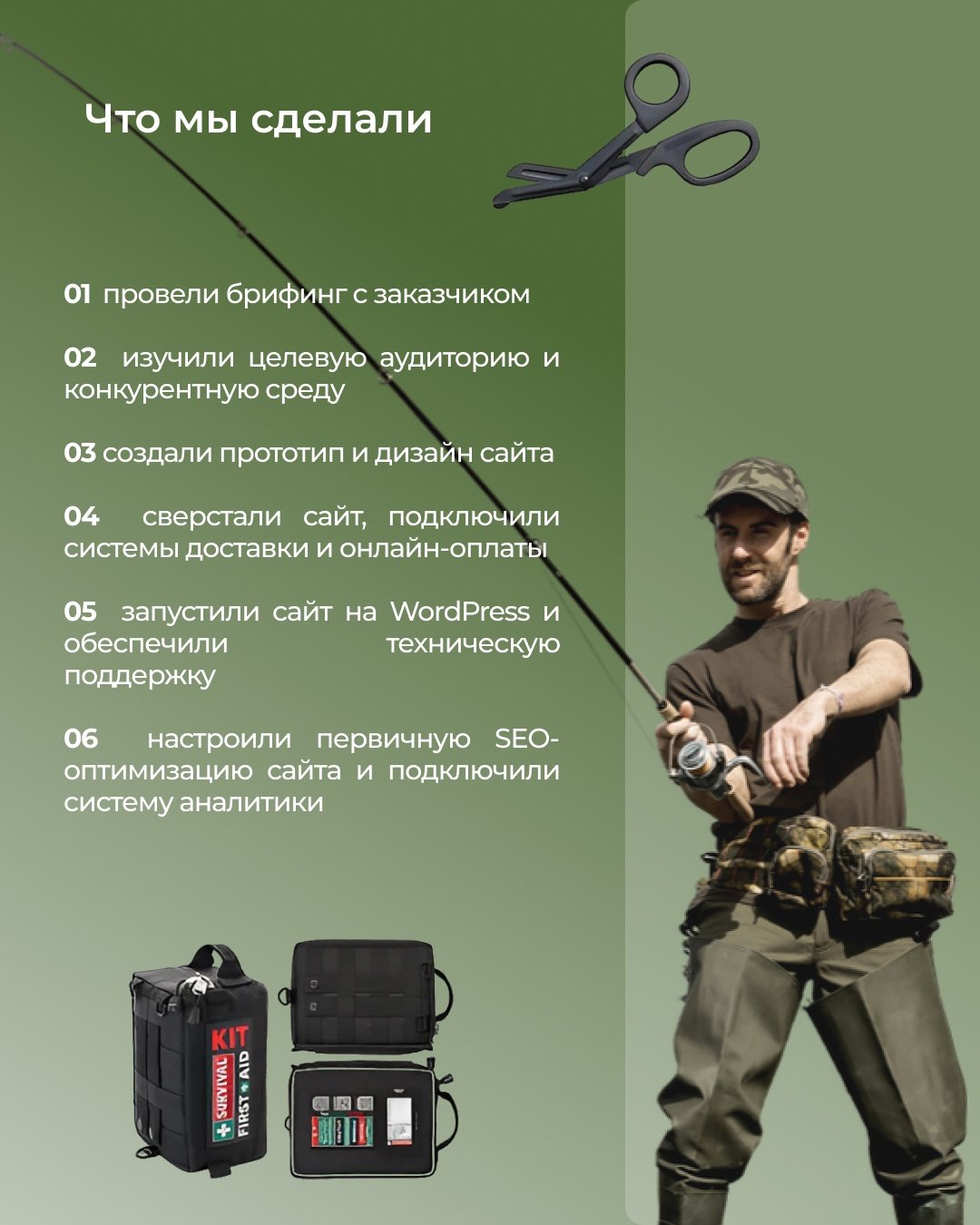 Что мы сделали

01 провели брифинг с заказчиком

02 изучили целевую аудиторию и конкурентную среду

03 создали прототип и дизайн сайта

04 сверстали сайт, подключили системы доставки и онлайн-оплаты

05 запустили сайт на WordPress и обеспечили техническую поддержку

06 настроили первичную SEO-оптимизацию сайта и подключили систему аналитики

KIT
SURVIVAL
FIRST AID