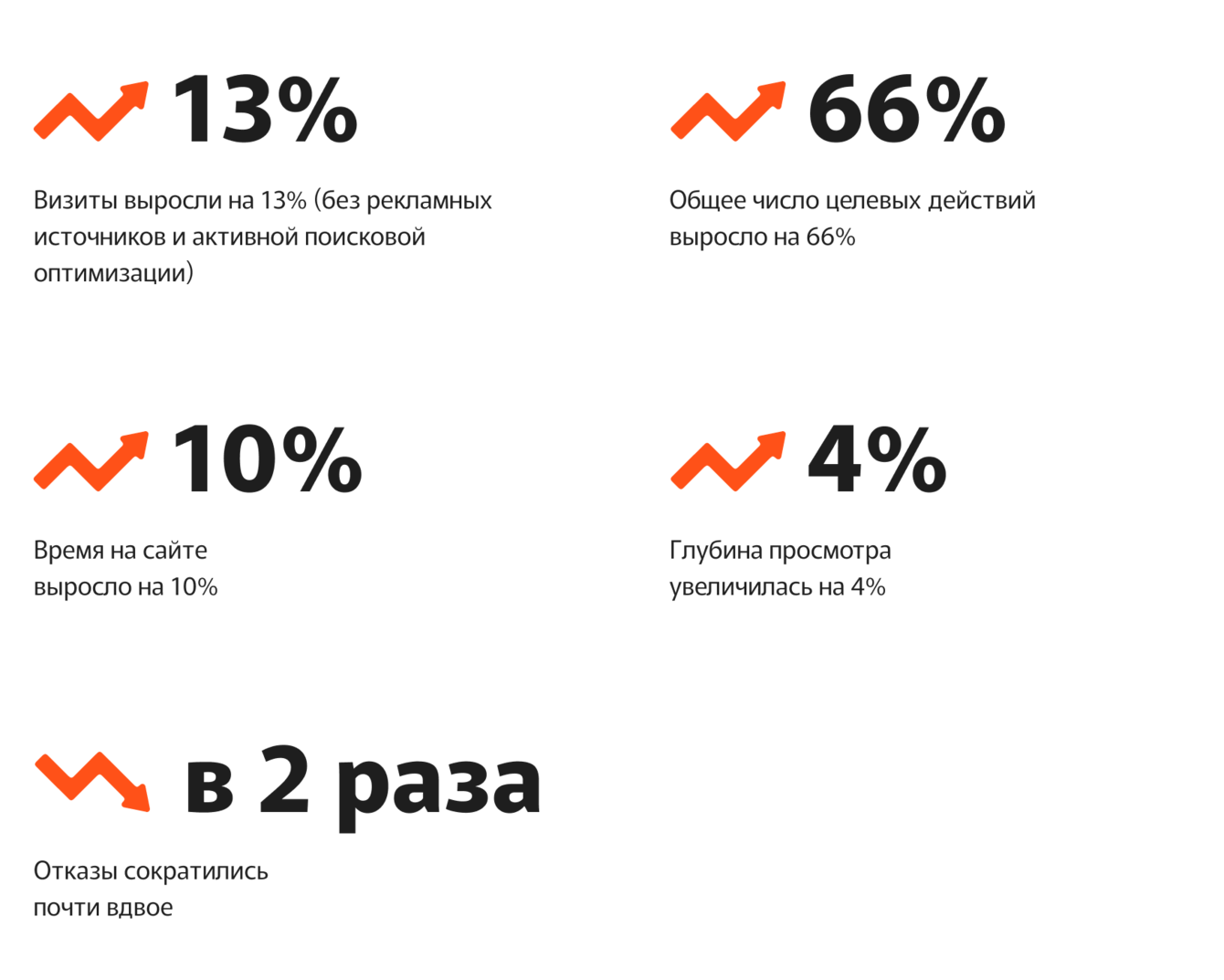 13%

Визиты выросли на 13% (без рекламных источников и активной поисковой оптимизации)

66%

Общее число целевых действий выросло на 66%

10%

Время на сайте выросло на 10%

4%

Глубина просмотра увеличилась на 4%

в 2 раза

Отказы сократились почти вдвое