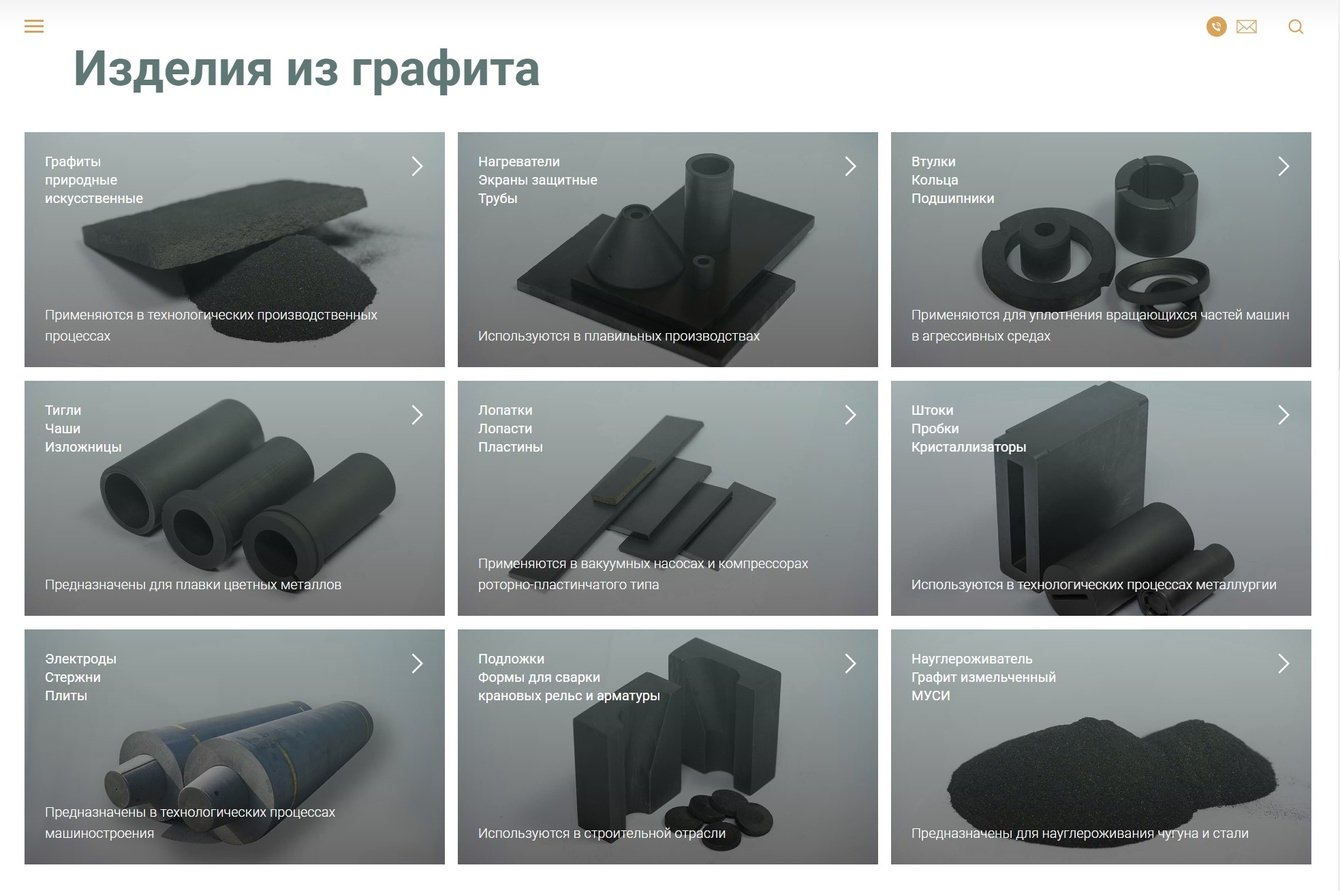 Изделия из графита

Графиты
природные
искусственные

Применяются в технологических производственных процессах

Нагреватели
Экраны защитные
Трубы

Используются в плавильных производствах

Втулки
Кольца
Подшипники

Применяются для уплотнения вращающихся частей машин в агрессивных средах

Тигли
Чаши
Изложницы

Предназначены для плавки цветных металлов

Лопатки
Лопасти
Пластины

Применяются в вакуумных насосах и компрессорах роторно-пластинчатого типа

Штоки
Пробки
Кристаллизаторы

Используются в технологических процессах металлургии

Электроды
Стержни
Плиты

Предназначены в технологических процессах машиностроения

Подложки
Формы для сварки
крановых рельс и арматуры

Используются в строительной отрасли

Науглероживатель
Графит измельченный
МУСИ

Предназначены для науглероживания чугуна и стали