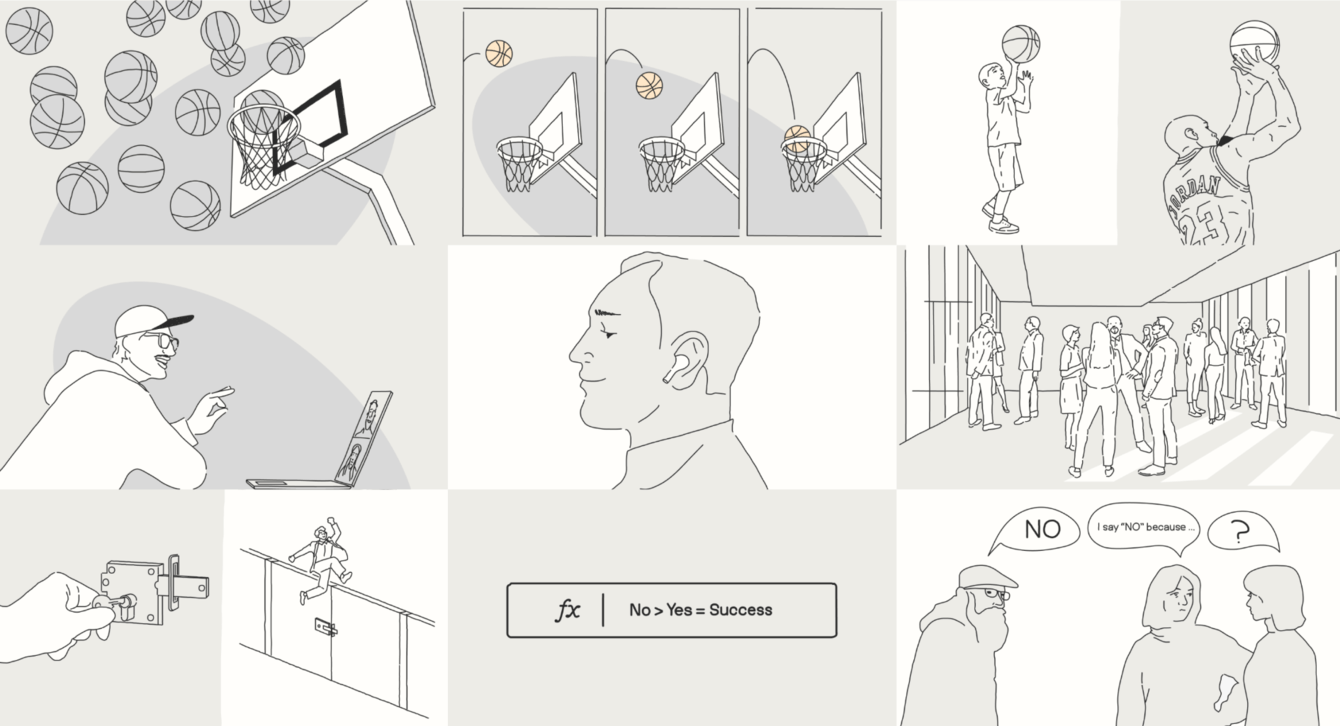 JORDAN
23

$fx$ | No > Yes = Success

NO

I say "NO" because ...

?