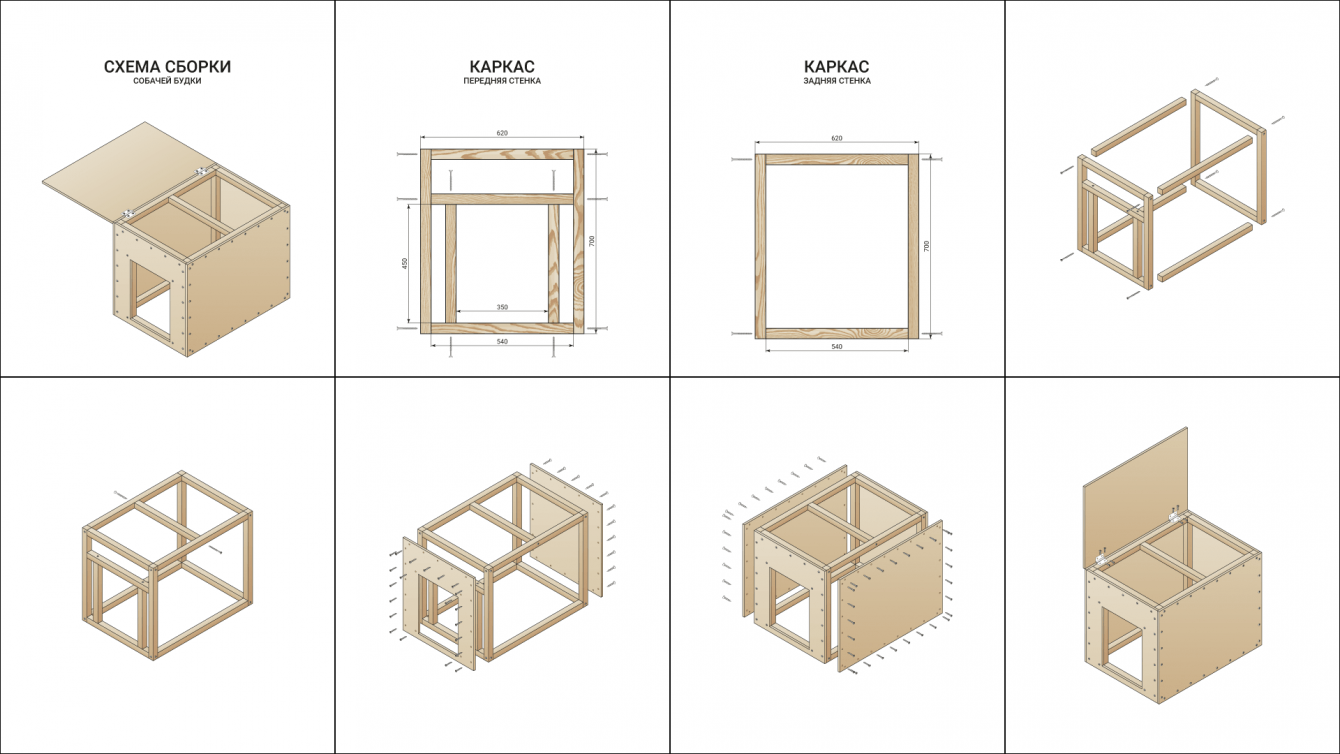 СХЕМА СБОРКИ
СОБАЧЕЙ БУДКИ

КАРКАС
ПЕРЕДНЯЯ СТЕНКА

620
450
700
350
540

КАРКАС
ЗАДНЯЯ СТЕНКА

620
700
540