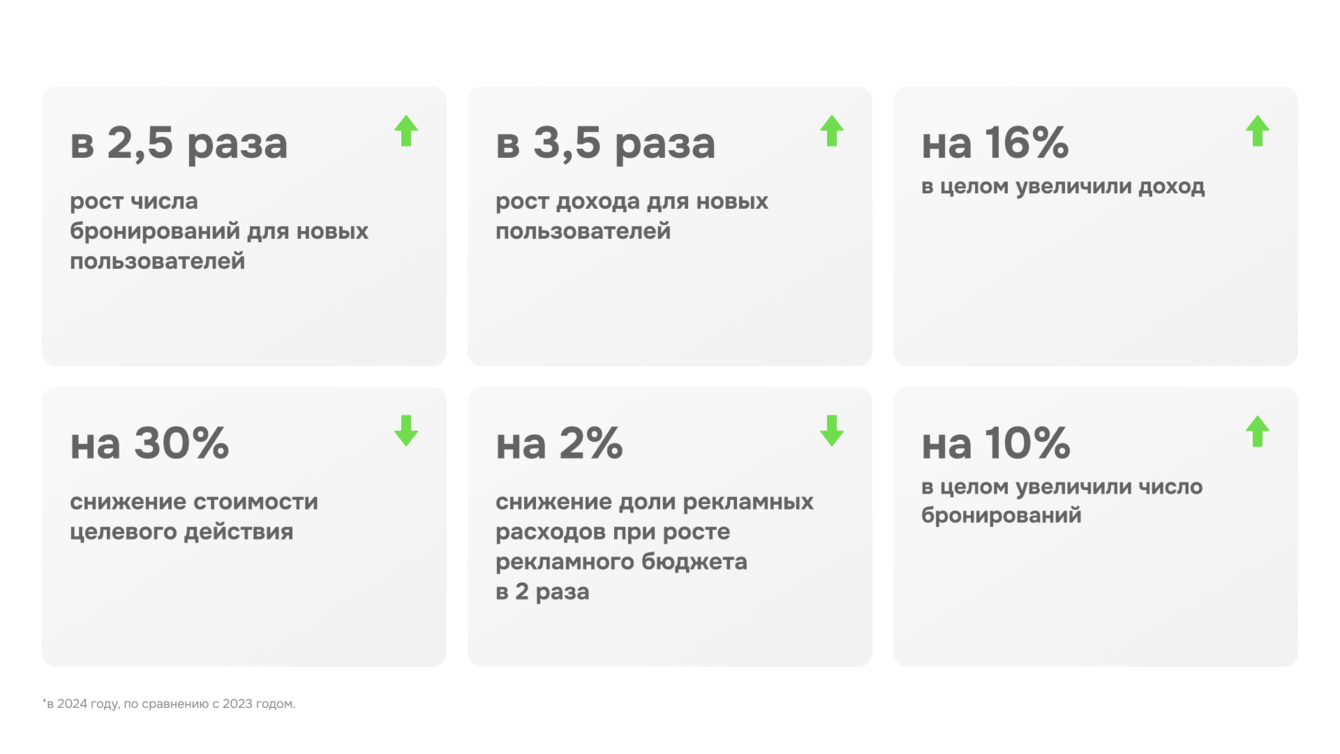 в 2,5 раза ↑

рост числа бронирований для новых пользователей

в 3,5 раза ↑

рост дохода для новых пользователей

на 16% ↑

в целом увеличили доход

на 30% ↓

снижение стоимости целевого действия

на 2% ↓

снижение доли рекламных расходов при росте рекламного бюджета в 2 раза

на 10% ↑

в целом увеличили число бронирований

*в 2024 году, по сравнению с 2023 годом.