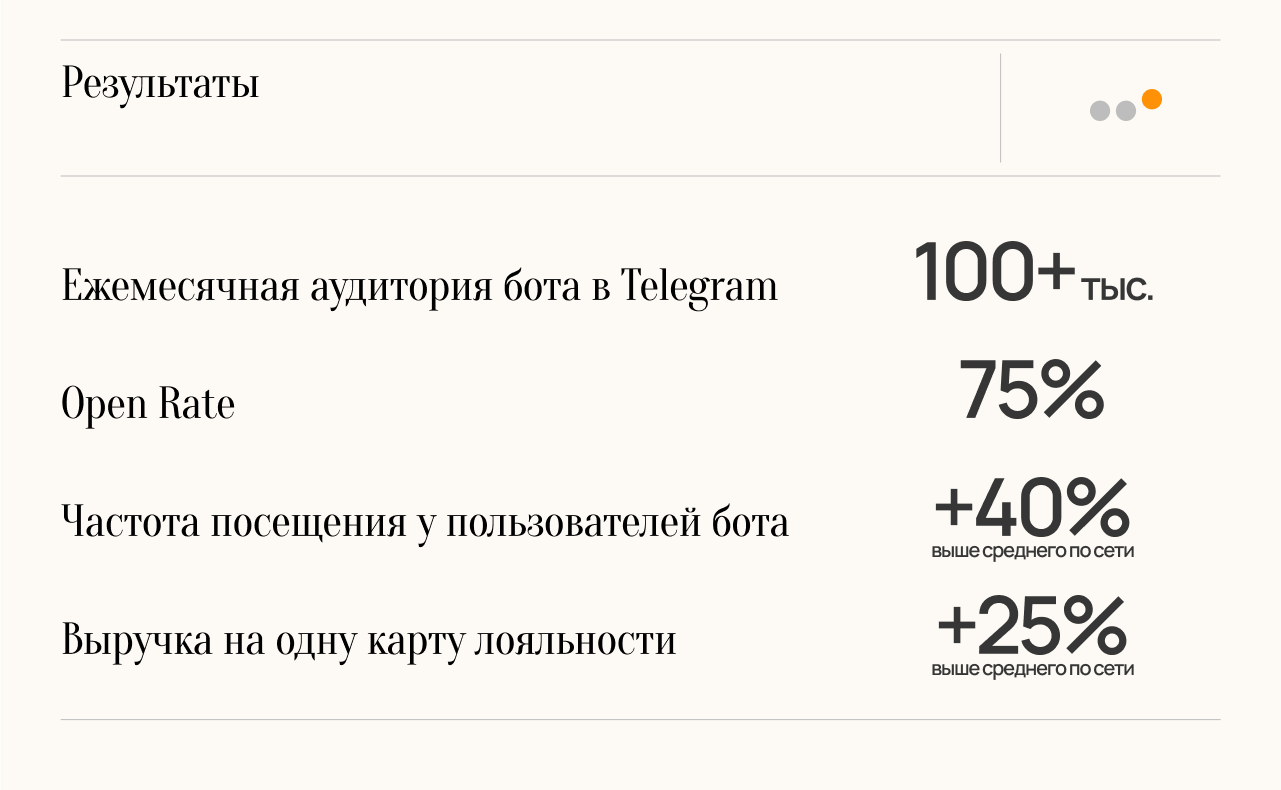 Результаты

Ежемесячная аудитория бота в Telegram
100+ тыс.

Open Rate
75%

Частота посещения у пользователей бота
+40%
выше среднего по сети

Выручка на одну карту лояльности
+25%
выше среднего по сети