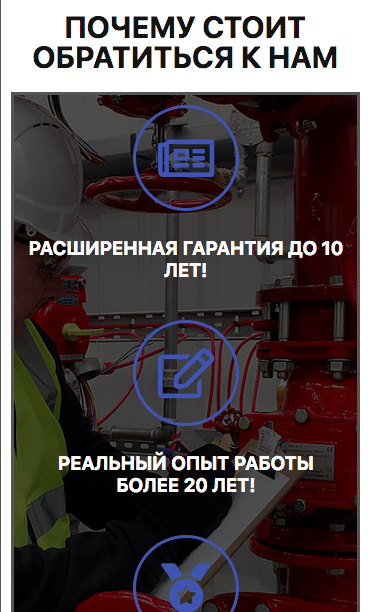 ПОЧЕМУ СТОИТ ОБРАТИТЬСЯ К НАМ

РАСШИРЕННАЯ ГАРАНТИЯ ДО 10 ЛЕТ!

РЕАЛЬНЫЙ ОПЫТ РАБОТЫ БОЛЕЕ 20 ЛЕТ!