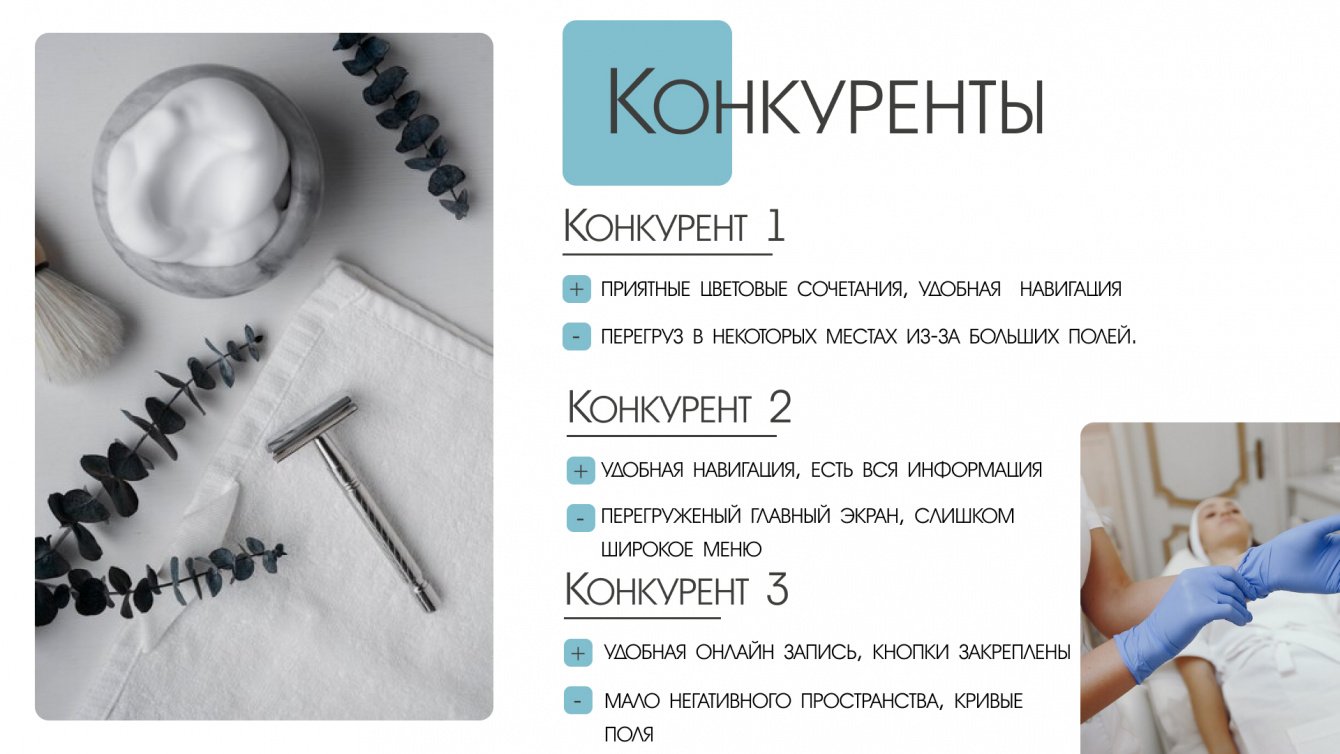 Конкуренты

Конкурент 1

+ приятные цветовые сочетания, удобная навигация

- перегруз в некоторых местах из-за больших полей.

Конкурент 2

+ удобная навигация, есть вся информация

- перегруженый главный экран, слишком широкое меню

Конкурент 3

+ удобная онлайн запись, кнопки закреплены

- мало негативного пространства, кривые поля