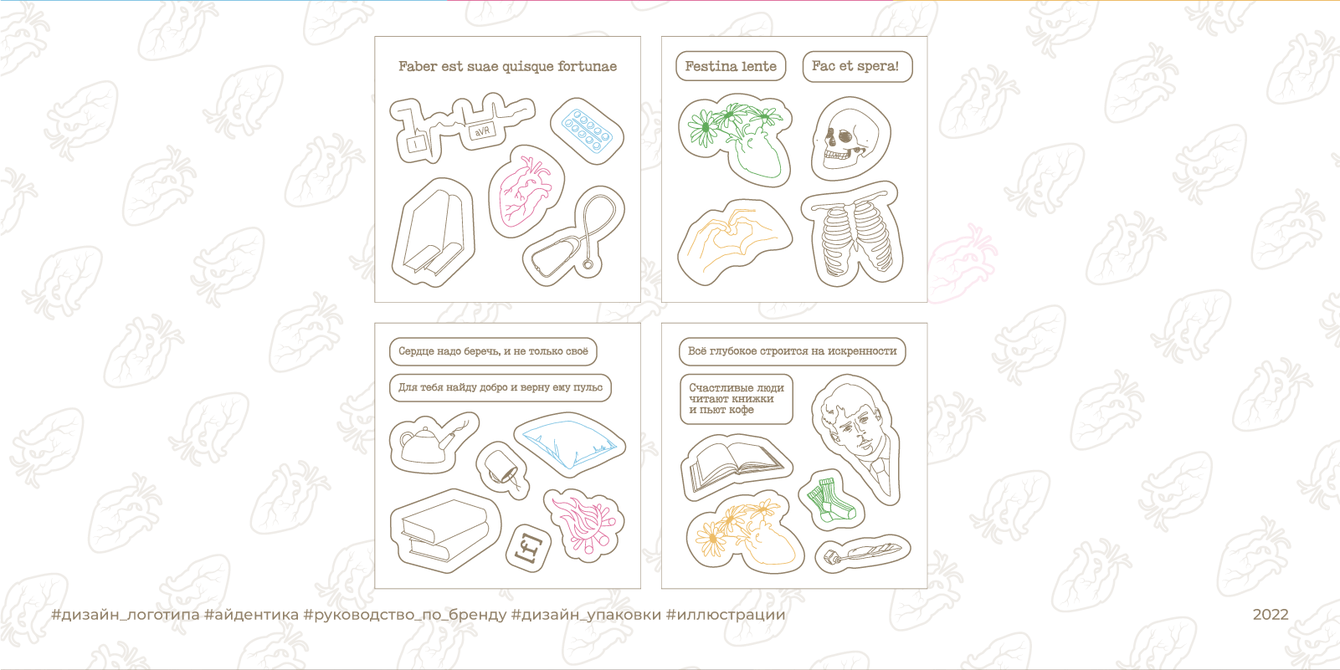 Faber est suae quisque fortunae

I

aVR

Festina lente

Fac et spera!

Сердце надо беречь, и не только своё

Для тебя найду добро и верну ему пульс

[f]

Всё глубокое строится на искренности

Счастливые люди читают книжки и пьют кофе

#дизайн_логотипа #айдентика #руководство_по_бренду #дизайн_упаковки #иллюстрации

2022