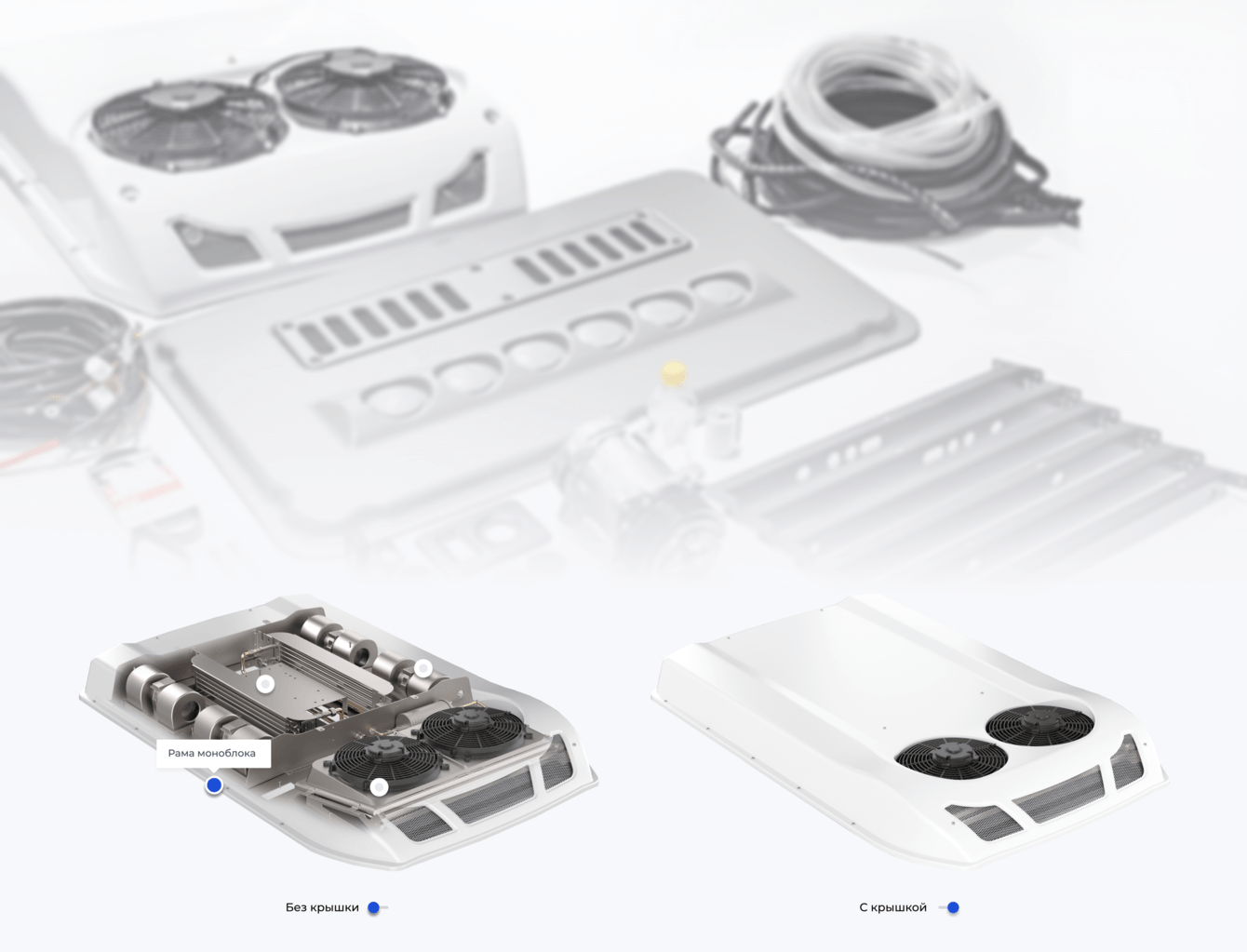 Рама моноблока

Без крышки

С крышкой