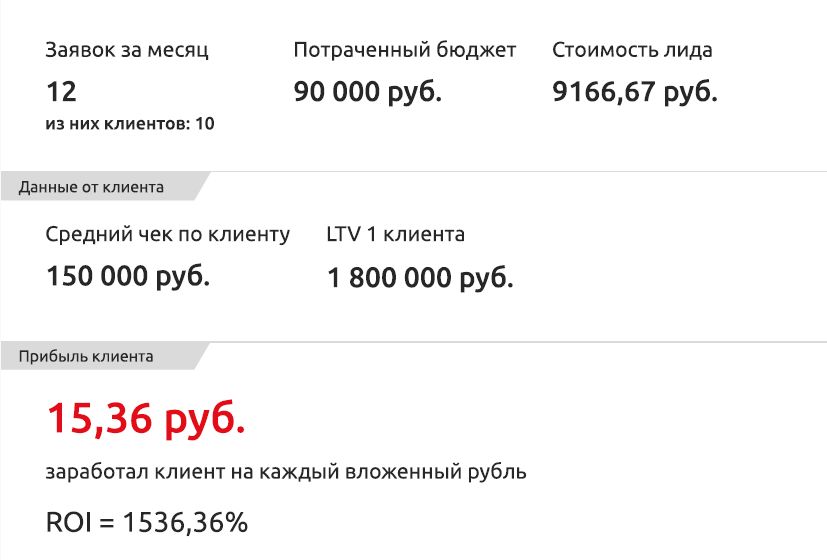 Заявок за месяц
12
из них клиентов: 10

Потраченный бюджет
90 000 руб.

Стоимость лида
9166,67 руб.

Данные от клиента

Средний чек по клиенту
150 000 руб.

LTV 1 клиента
1 800 000 руб.

Прибыль клиента

15,36 руб.

заработал клиент на каждый вложенный рубль

ROI = 1536,36%