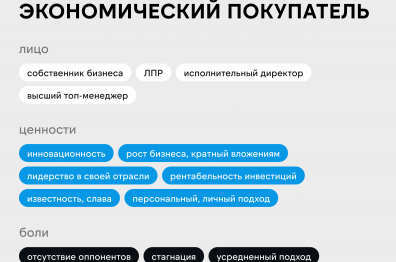 ЭКОНОМИЧЕСКИЙ ПОКУПАТЕЛЬ

лицо

собственник бизнеса

ЛПР

исполнительный директор

высший топ-менеджер

ценности

инновационность

рост бизнеса, кратный вложениям

лидерство в своей отрасли

рентабельность инвестиций

известность, слава

персональный, личный подход

боли

отсутствие оппонентов

стагнация

усредненный подход